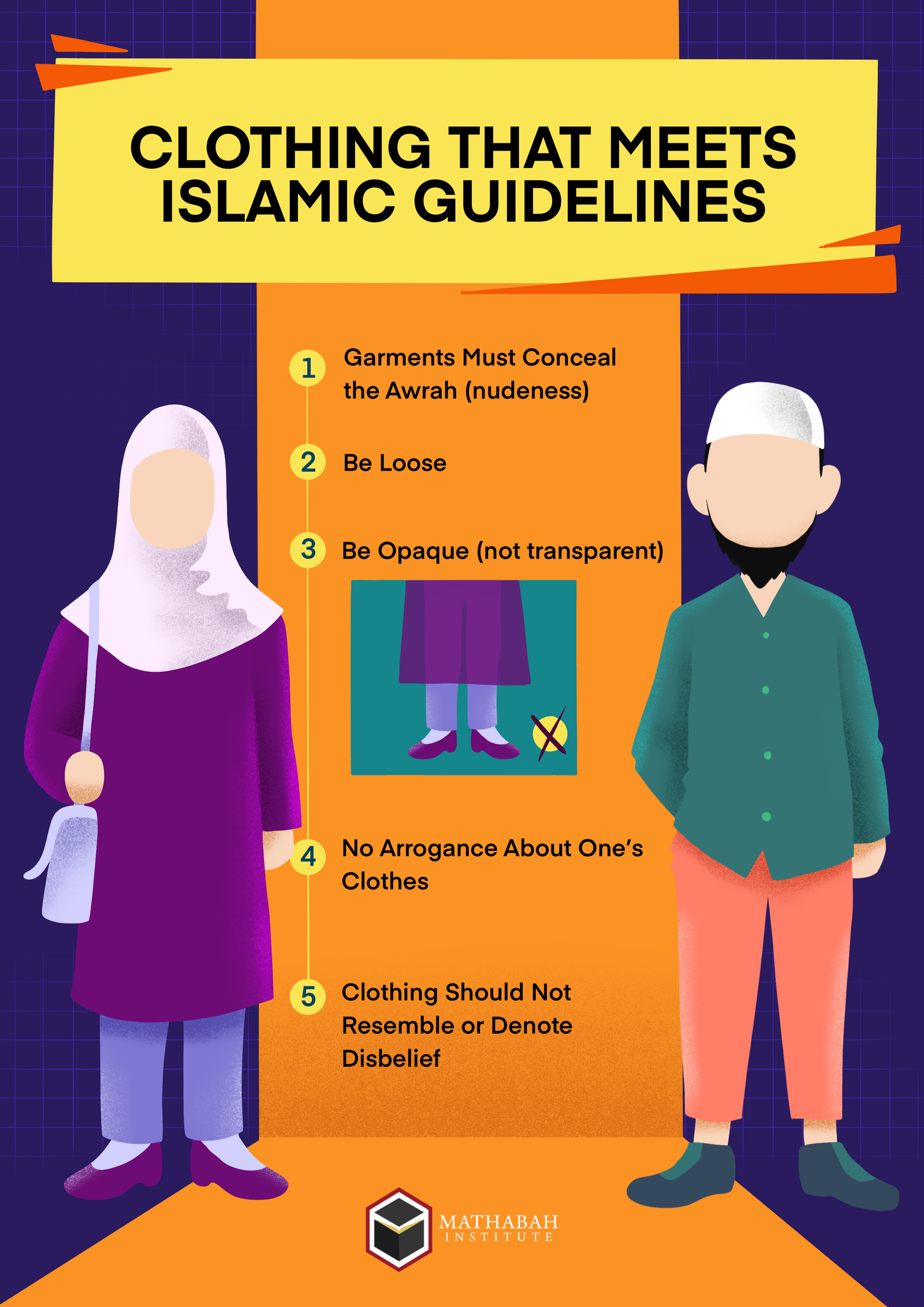 CLOTHING THAT MEETS ISLAMIC GUIDELINES

1 Garments Must Conceal the Awrah (nudeness)

2 Be Loose

3 Be Opaque (not transparent)

4 No Arrogance About One's Clothes

5 Clothing Should Not Resemble or Denote Disbelief

MATHABAH INSTITUTE