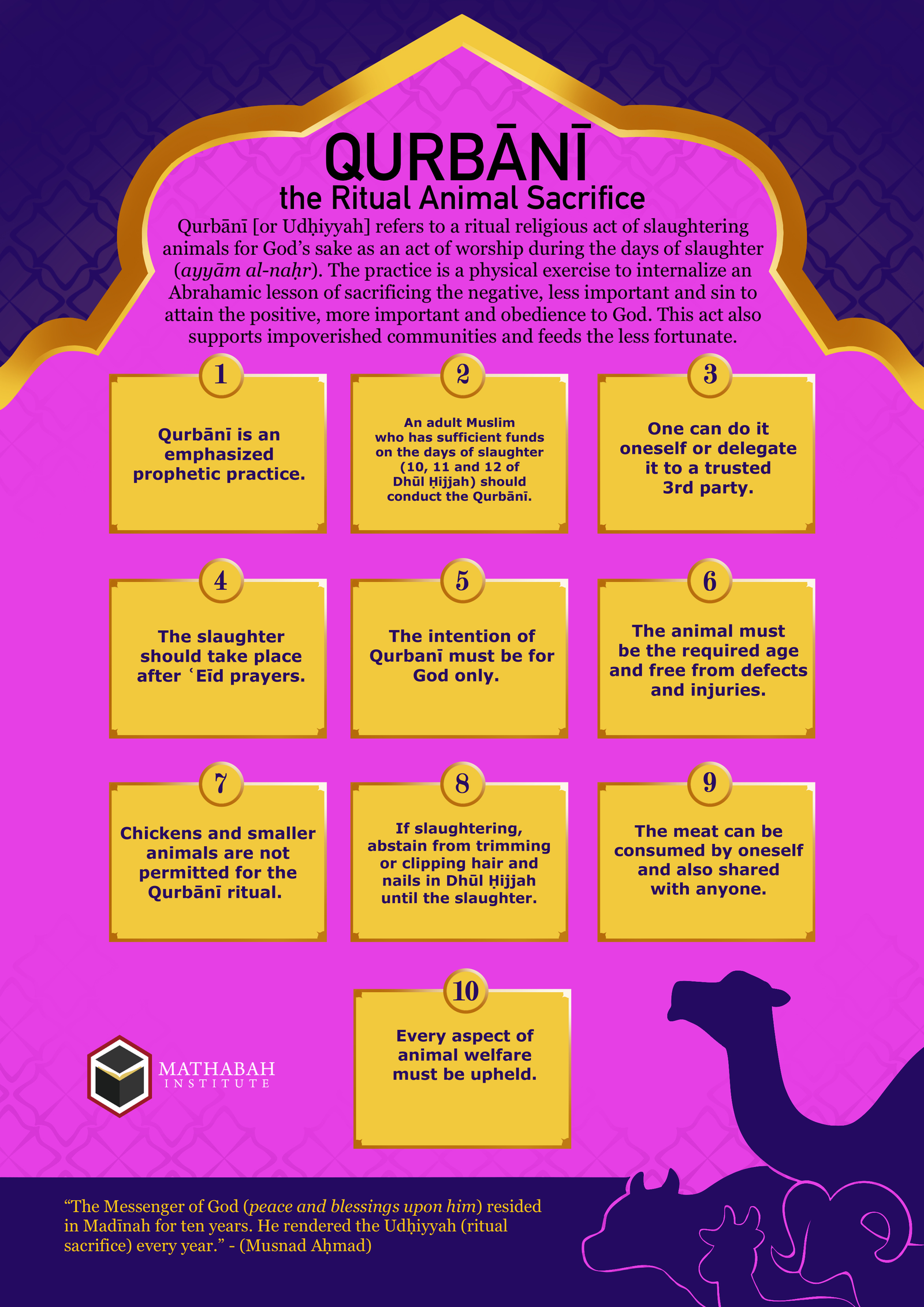 QURBĀNĪ
the Ritual Animal Sacrifice

Qurbānī [or Udḥiyyah] refers to a ritual religious act of slaughtering animals for God's sake as an act of worship during the days of slaughter (ayyām al-naḥr). The practice is a physical exercise to internalize an Abrahamic lesson of sacrificing the negative, less important and sin to attain the positive, more important and obedience to God. This act also supports impoverished communities and feeds the less fortunate.

1
Qurbānī is an emphasized prophetic practice.

2
An adult Muslim who has sufficient funds on the days of slaughter (10, 11 and 12 of Dhūl Ḥijjah) should conduct the Qurbānī.

3
One can do it oneself or delegate it to a trusted 3rd party.

4
The slaughter should take place after ʿEīd prayers.

5
The intention of Qurbanī must be for God only.

6
The animal must be the required age and free from defects and injuries.

7
Chickens and smaller animals are not permitted for the Qurbānī ritual.

8
If slaughtering, abstain from trimming or clipping hair and nails in Dhūl Ḥijjah until the slaughter.

9
The meat can be consumed by oneself and also shared with anyone.

10
Every aspect of animal welfare must be upheld.

MATHABAH INSTITUTE

"The Messenger of God (peace and blessings upon him) resided in Madīnah for ten years. He rendered the Udḥiyyah (ritual sacrifice) every year." - (Musnad Aḥmad)